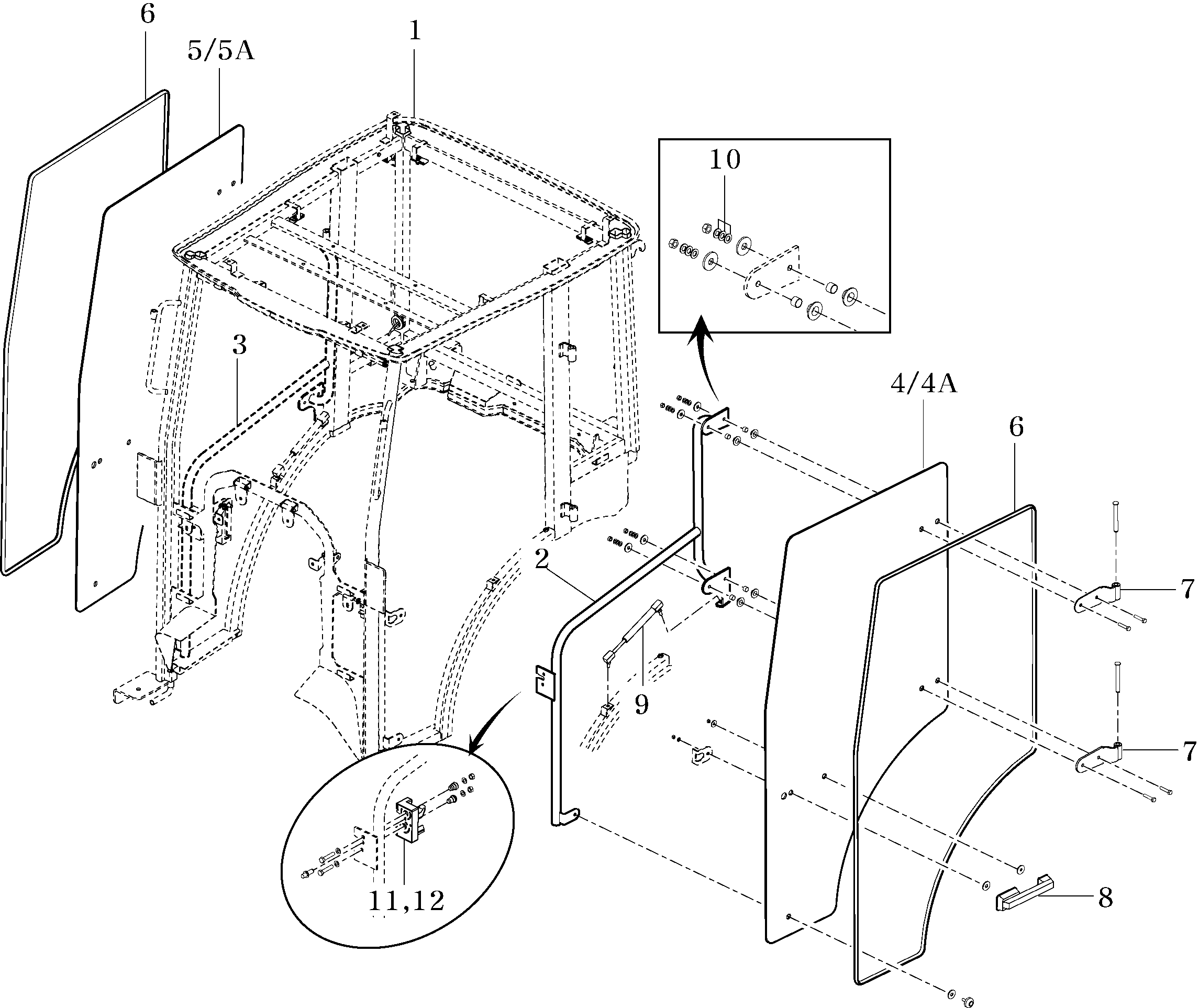 6
5/5A
1
10
3
4/4A
6
2
7
9
7
11,12
8